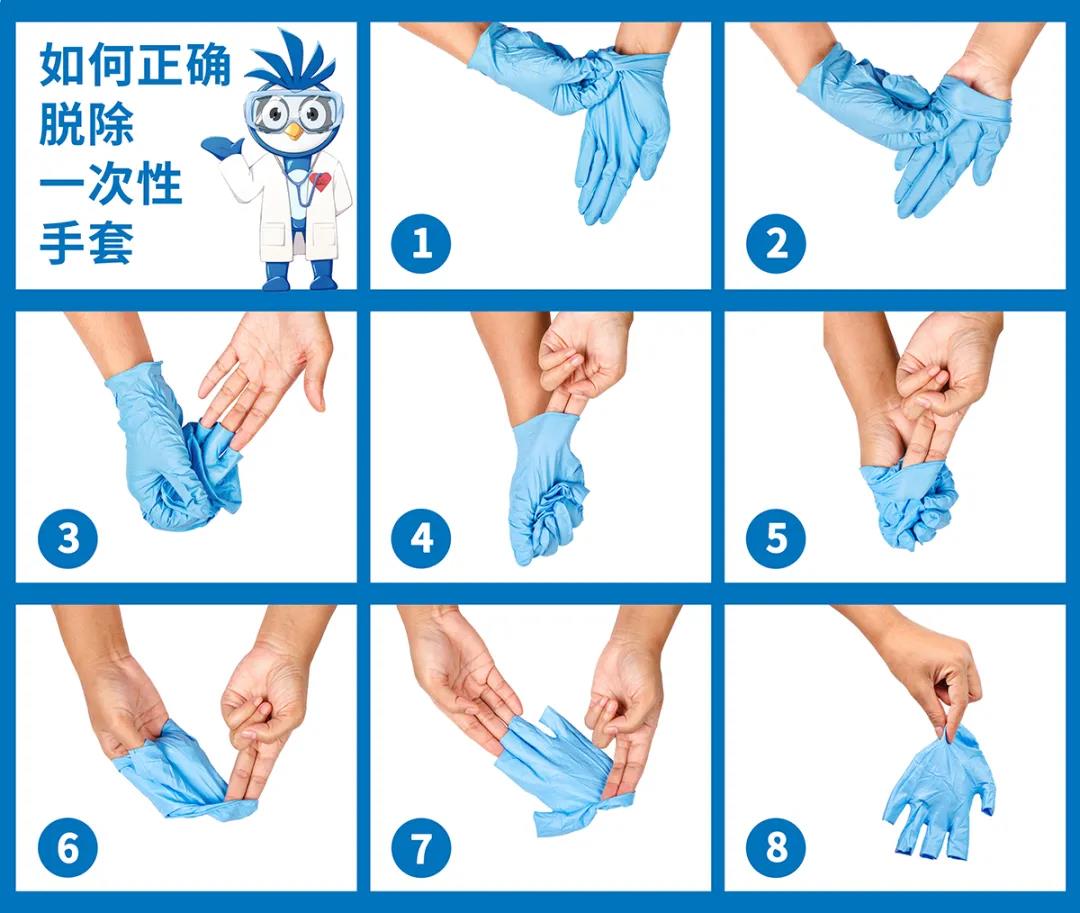 如何正确
脱除
一次性
手套

1

2

3

4

5

6

7

8